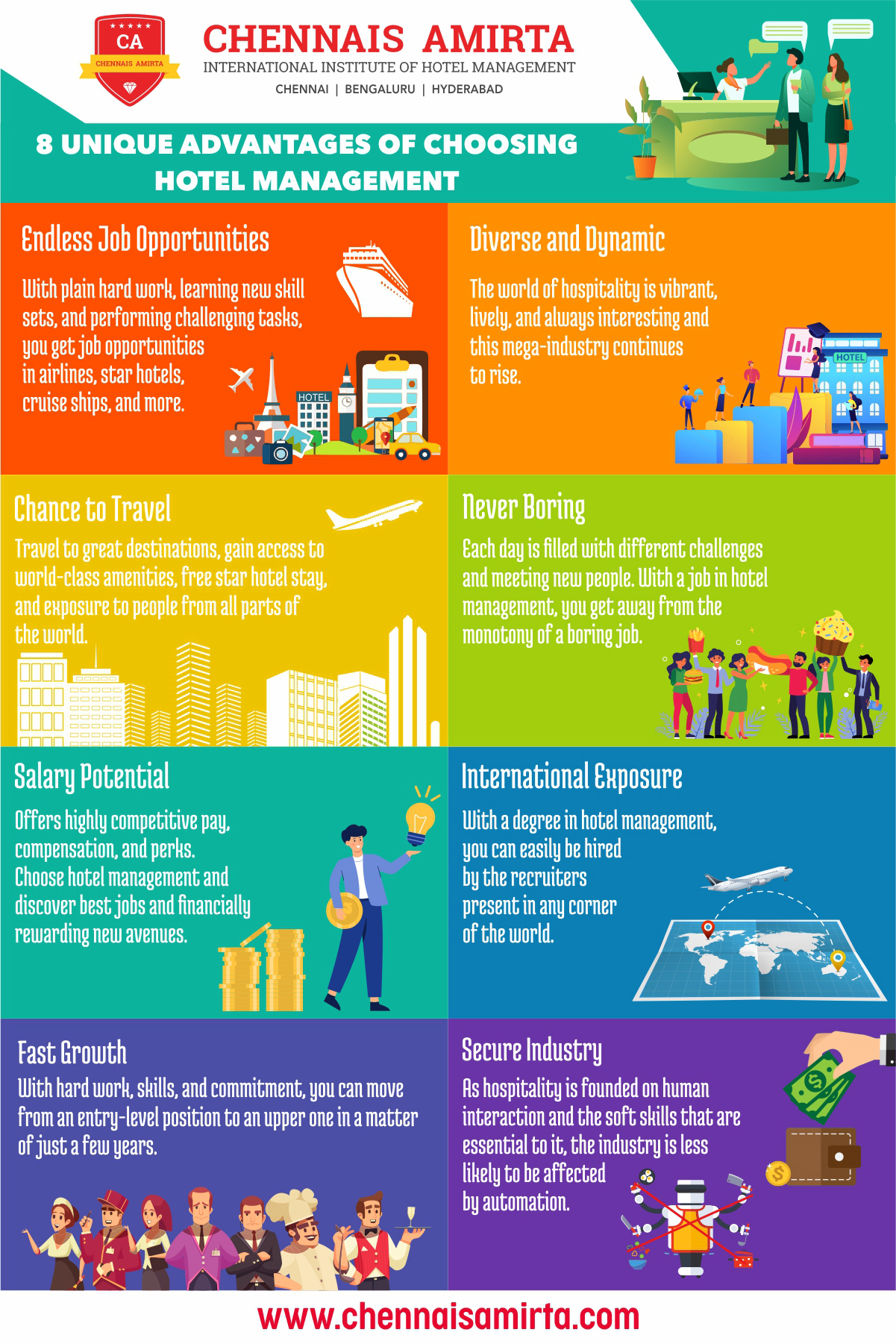 CA
CHENNAIS AMIRTA

CHENNAIS AMIRTA
INTERNATIONAL INSTITUTE OF HOTEL MANAGEMENT
CHENNAI | BENGALURU | HYDERABAD

8 UNIQUE ADVANTAGES OF CHOOSING HOTEL MANAGEMENT

Endless Job Opportunities

With plain hard work, learning new skill sets, and performing challenging tasks, you get job opportunities in airlines, star hotels, cruise ships, and more.

HOTEL

Diverse and Dynamic

The world of hospitality is vibrant, lively, and always interesting and this mega-industry continues to rise.

HOTEL

Chance to Travel

Travel to great destinations, gain access to world-class amenities, free star hotel stay, and exposure to people from all parts of the world.

Never Boring

Each day is filled with different challenges and meeting new people. With a job in hotel management, you get away from the monotony of a boring job.

Salary Potential

Offers highly competitive pay, compensation, and perks. Choose hotel management and discover best jobs and financially rewarding new avenues.

International Exposure

With a degree in hotel management, you can easily be hired by the recruiters present in any corner of the world.

Fast Growth

With hard work, skills, and commitment, you can move from an entry-level position to an upper one in a matter of just a few years.

Secure Industry

As hospitality is founded on human interaction and the soft skills that are essential to it, the industry is less likely to be affected by automation.

www.chennaisamirta.com